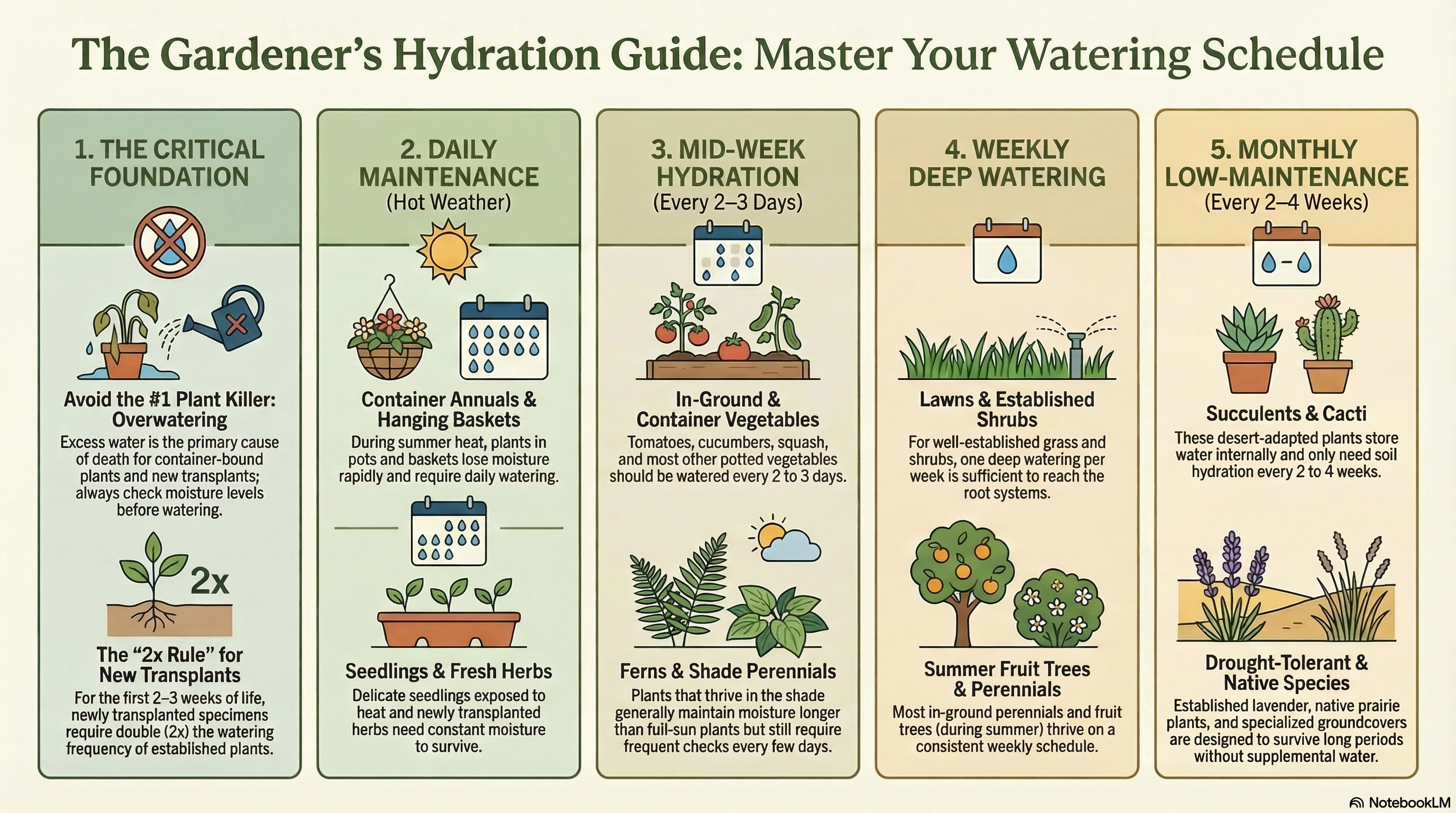 The Gardener's Hydration Guide: Master Your Watering Schedule

1. THE CRITICAL FOUNDATION

Avoid the #1 Plant Killer: Overwatering

Excess water is the primary cause of death for container-bound plants and new transplants; always check moisture levels before watering.

2x

The "2x Rule" for New Transplants

For the first 2–3 weeks of life, newly transplanted specimens require double (2x) the watering frequency of established plants.

2. DAILY MAINTENANCE (Hot Weather)

Container Annuals & Hanging Baskets

During summer heat, plants in pots and baskets lose moisture rapidly and require daily watering.

Seedlings & Fresh Herbs

Delicate seedlings exposed to heat and newly transplanted herbs need constant moisture to survive.

3. MID-WEEK HYDRATION (Every 2–3 Days)

In-Ground & Container Vegetables

Tomatoes, cucumbers, squash, and most other potted vegetables should be watered every 2 to 3 days.

Ferns & Shade Perennials

Plants that thrive in the shade generally maintain moisture longer than full-sun plants but still require frequent checks every few days.

4. WEEKLY DEEP WATERING

Lawns & Established Shrubs

For well-established grass and shrubs, one deep watering per week is sufficient to reach the root systems.

Summer Fruit Trees & Perennials

Most in-ground perennials and fruit trees (during summer) thrive on a consistent weekly schedule.

5. MONTHLY LOW-MAINTENANCE (Every 2–4 Weeks)

Succulents & Cacti

These desert-adapted plants store water internally and only need soil hydration every 2 to 4 weeks.

Drought-Tolerant & Native Species

Established lavender, native prairie plants, and specialized groundcovers are designed to survive long periods without supplemental water.

NotebookLM