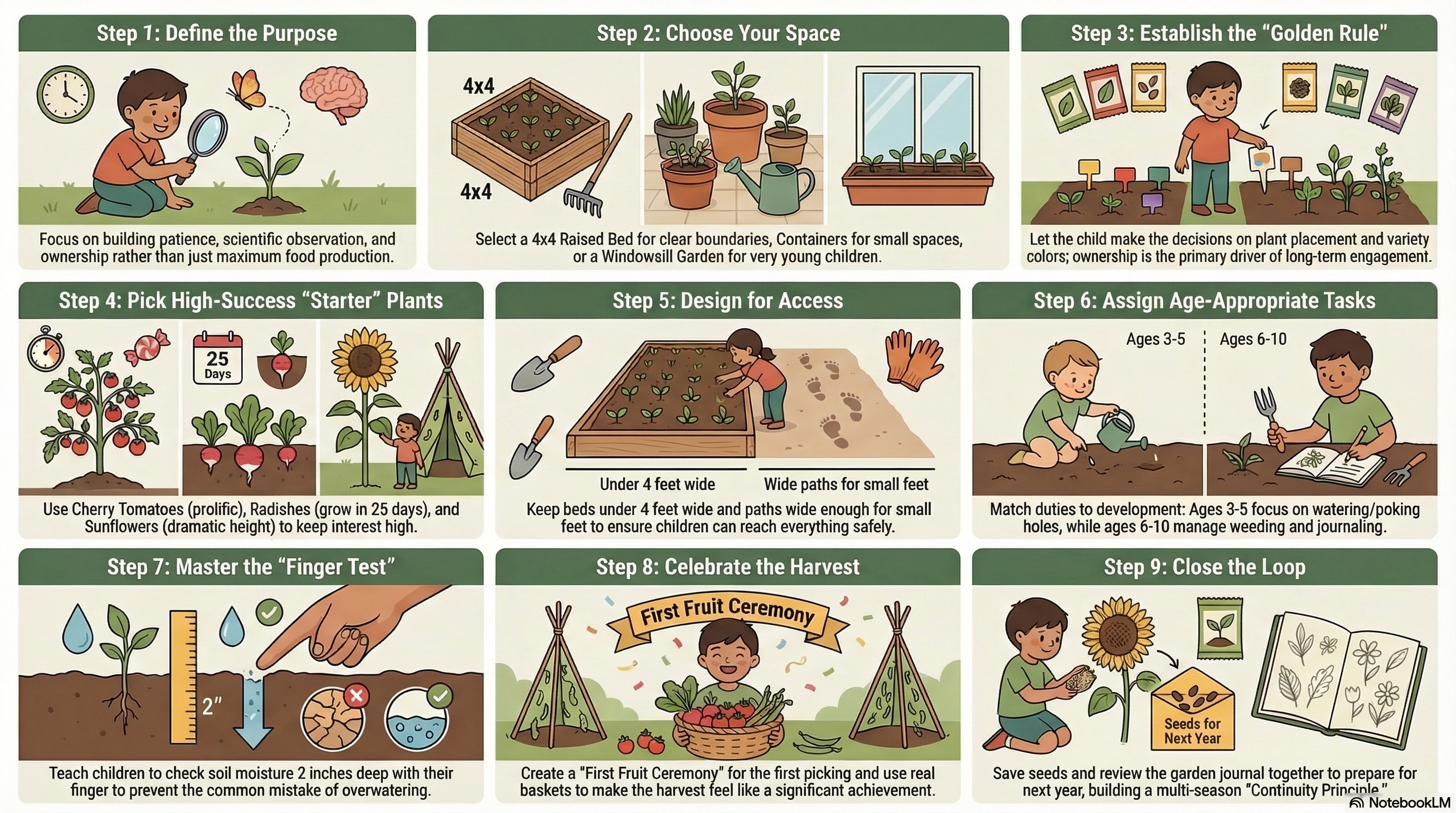 Step 1: Define the Purpose

Focus on building patience, scientific observation, and ownership rather than just maximum food production.

Step 2: Choose Your Space

4x4

4x4

Select a 4x4 Raised Bed for clear boundaries, Containers for small spaces, or a Windowsill Garden for very young children.

Step 3: Establish the "Golden Rule"

Let the child make the decisions on plant placement and variety colors; ownership is the primary driver of long-term engagement.

Step 4: Pick High-Success "Starter" Plants

25 Days

Use Cherry Tomatoes (prolific), Radishes (grow in 25 days), and Sunflowers (dramatic height) to keep interest high.

Step 5: Design for Access

Under 4 feet wide

Wide paths for small feet

Keep beds under 4 feet wide and paths wide enough for small feet to ensure children can reach everything safely.

Step 6: Assign Age-Appropriate Tasks

Ages 3-5

Ages 6-10

Match duties to development: Ages 3-5 focus on watering/poking holes, while ages 6-10 manage weeding and journaling.

Step 7: Master the "Finger Test"

2"

Teach children to check soil moisture 2 inches deep with their finger to prevent the common mistake of overwatering.

Step 8: Celebrate the Harvest

First Fruit Ceremony

Create a "First Fruit Ceremony" for the first picking and use real baskets to make the harvest feel like a significant achievement.

Step 9: Close the Loop

Seeds for Next Year

Save seeds and review the garden journal together to prepare for next year, building a multi-season "Continuity Principle."

NotebookLM